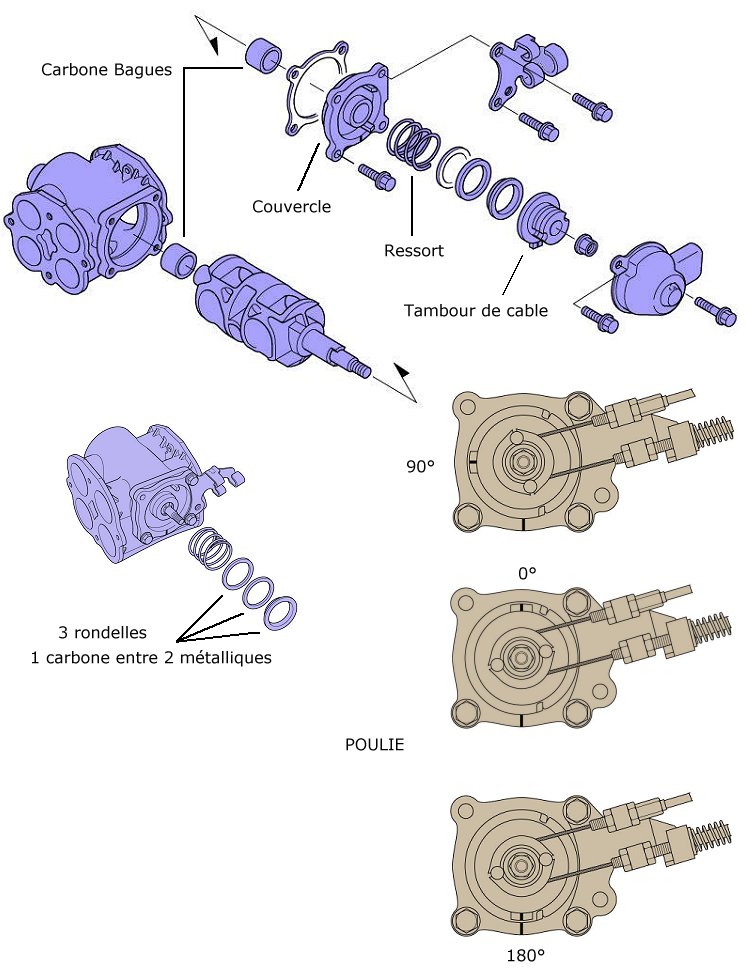 Carbone Bagues

Couvercle

Ressort

Tambour de cable

90°

0°

3 rondelles
1 carbone entre 2 métalliques

POULIE

180°